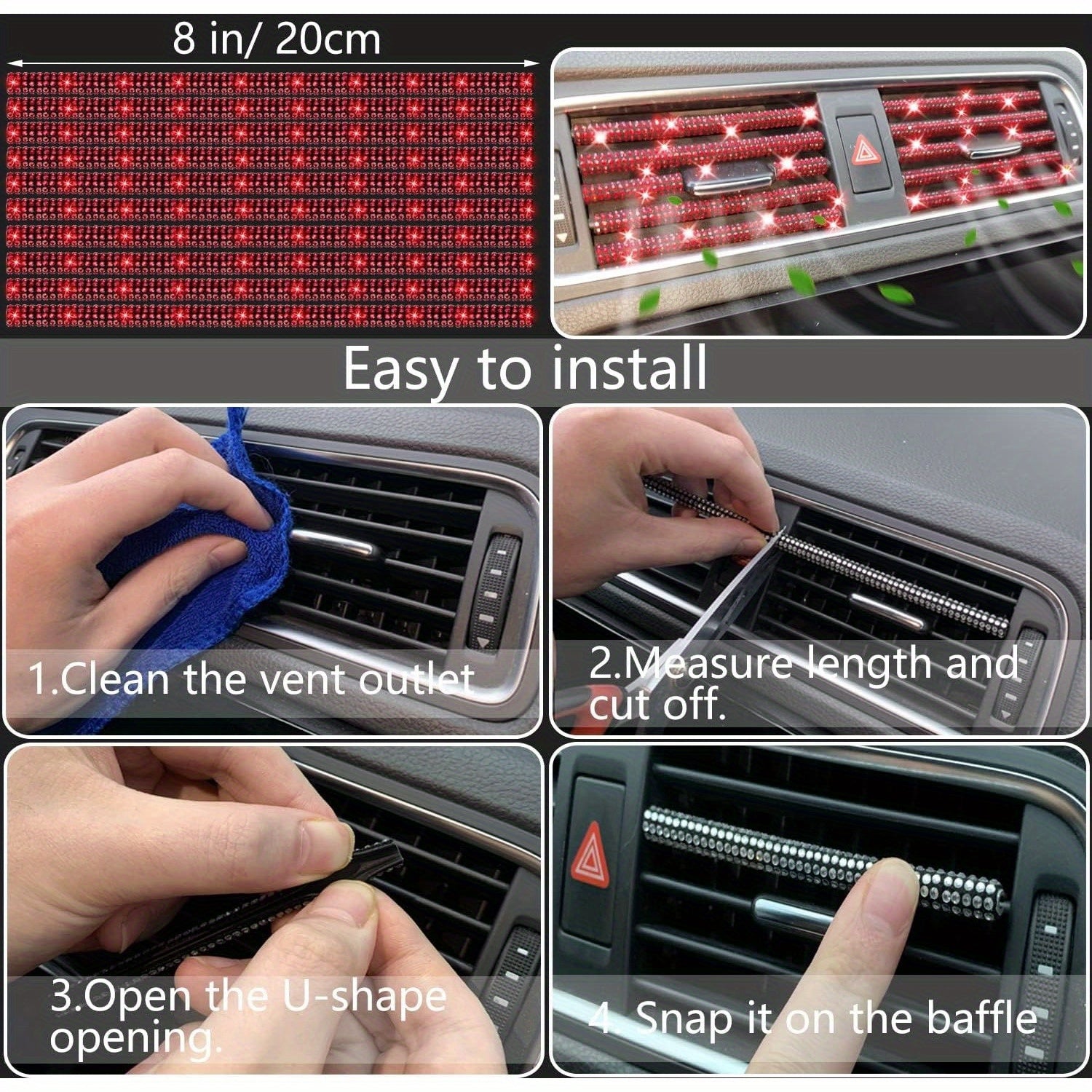 8 in/ 20cm

Easy to install

1.Clean the vent outlet

2.Measure length and cut off.

3.Open the U-shape opening.

4. Snap it on the baffle