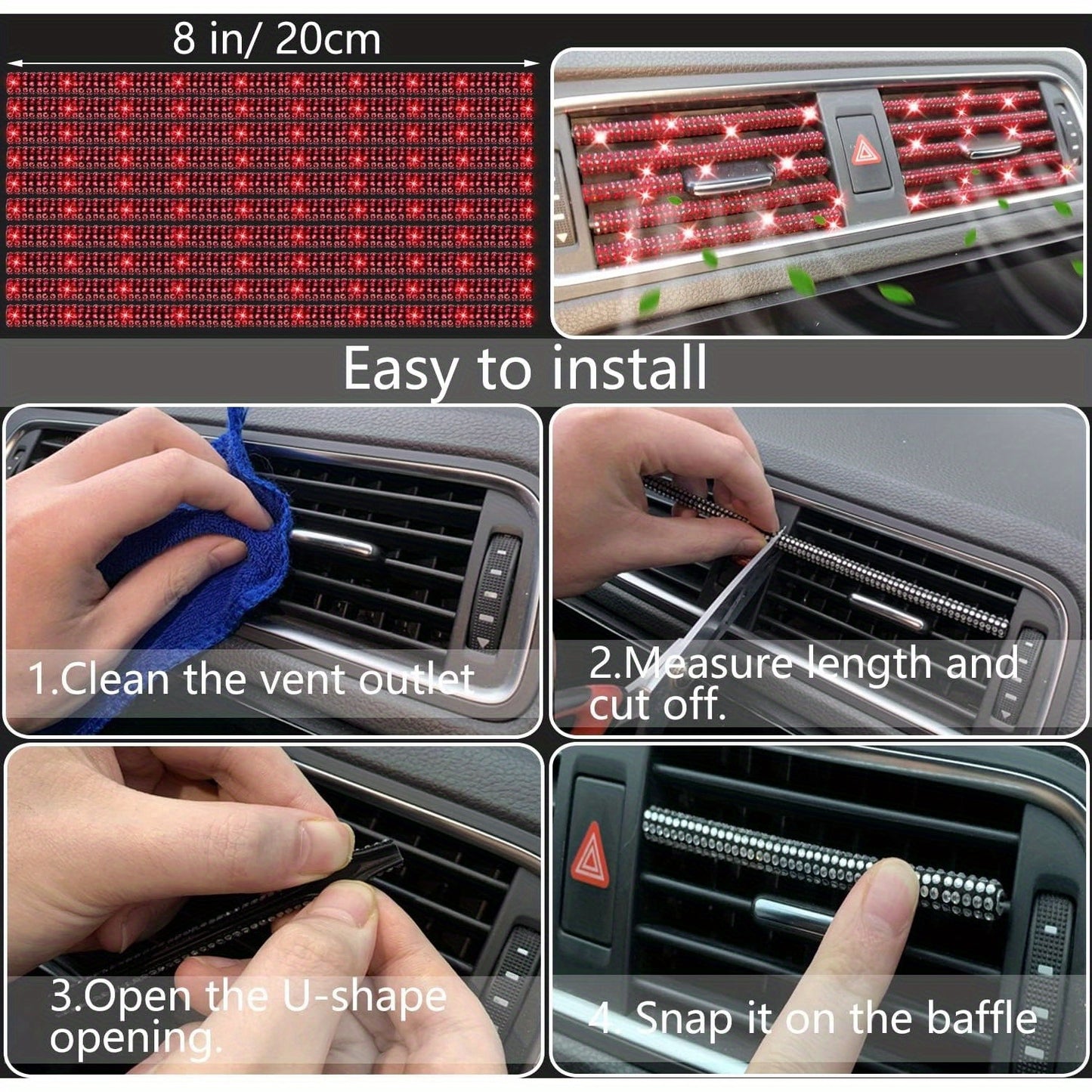 8 in/ 20cm

Easy to install

1.Clean the vent outlet

2.Measure length and cut off.

3.Open the U-shape opening.

4. Snap it on the baffle